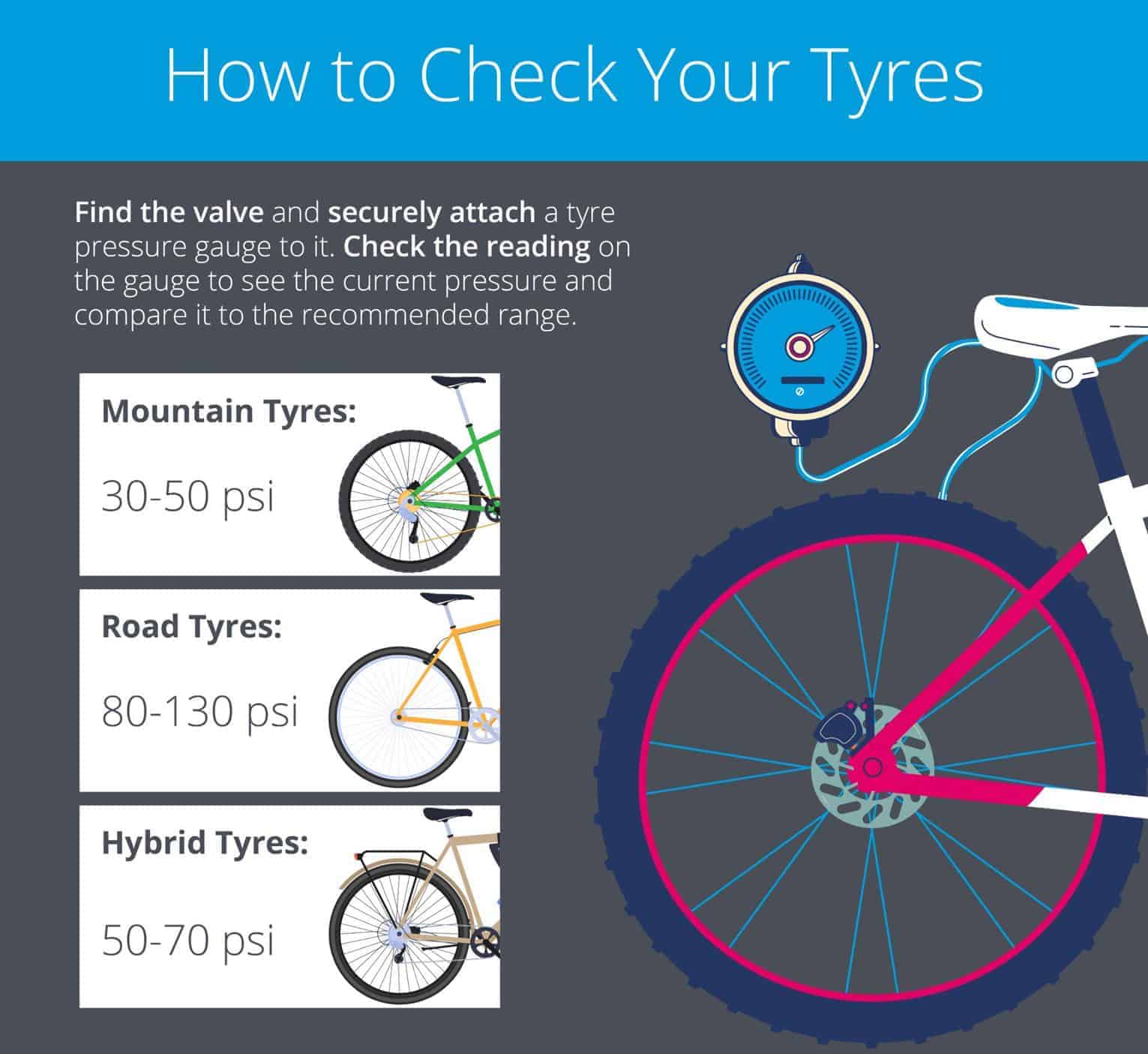 How to Check Your Tyres

Find the valve and securely attach a tyre pressure gauge to it. Check the reading on the gauge to see the current pressure and compare it to the recommended range.

Mountain Tyres:

30-50 psi

Road Tyres:

80-130 psi

Hybrid Tyres:

50-70 psi